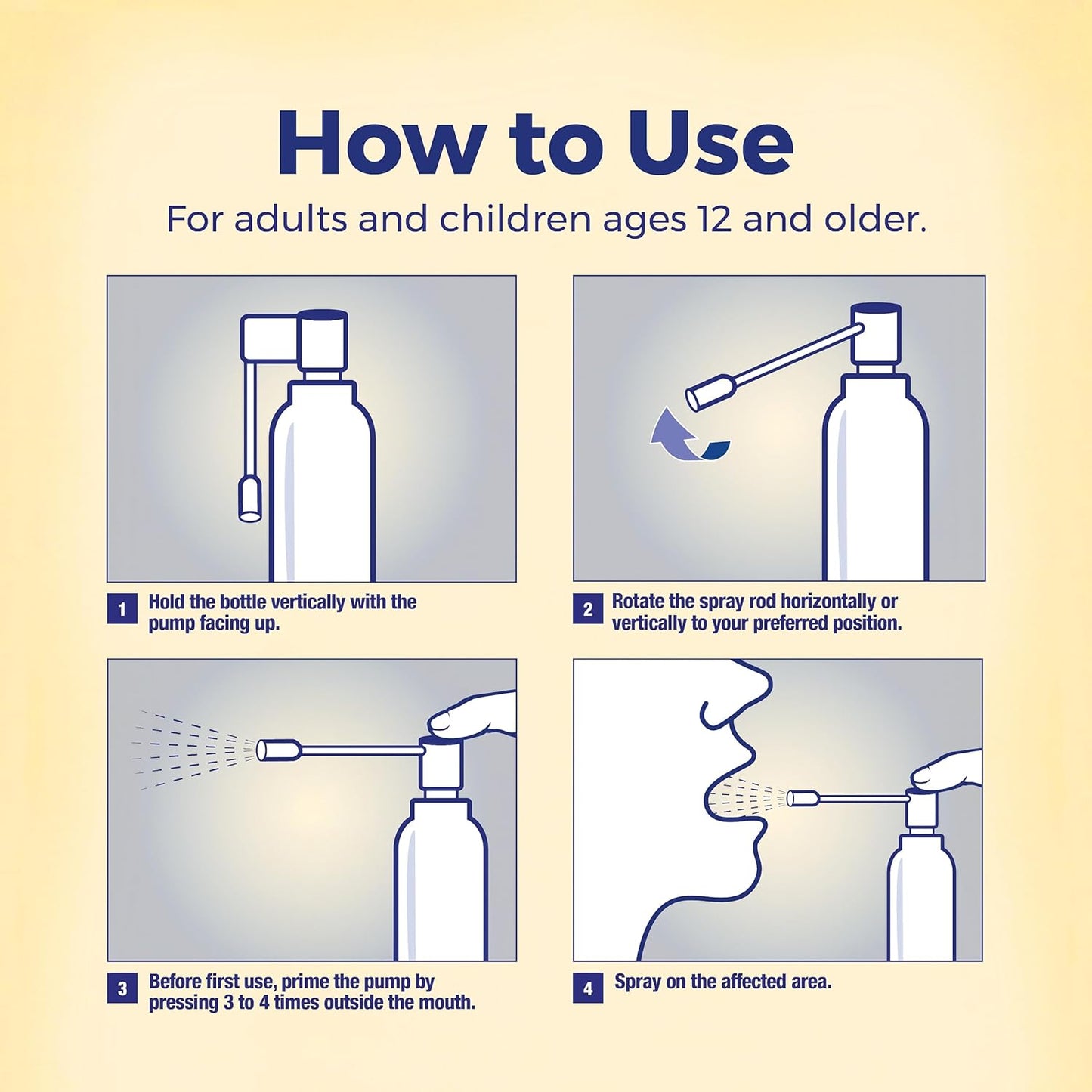 How to Use

For adults and children ages 12 and older.

1 Hold the bottle vertically with the pump facing up.

2 Rotate the spray rod horizontally or vertically to your preferred position.

3 Before first use, prime the pump by pressing 3 to 4 times outside the mouth.

4 Spray on the affected area.